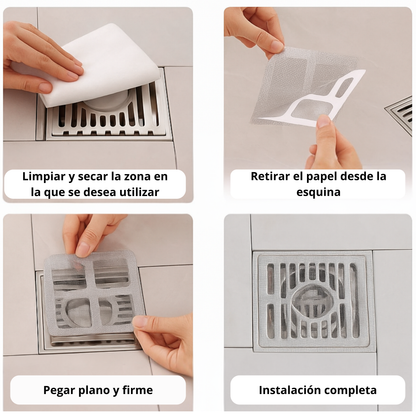 Limpiar y secar la zona en la que se desea utilizar

Retirar el papel desde la esquina

Pegar plano y firme

Instalación completa